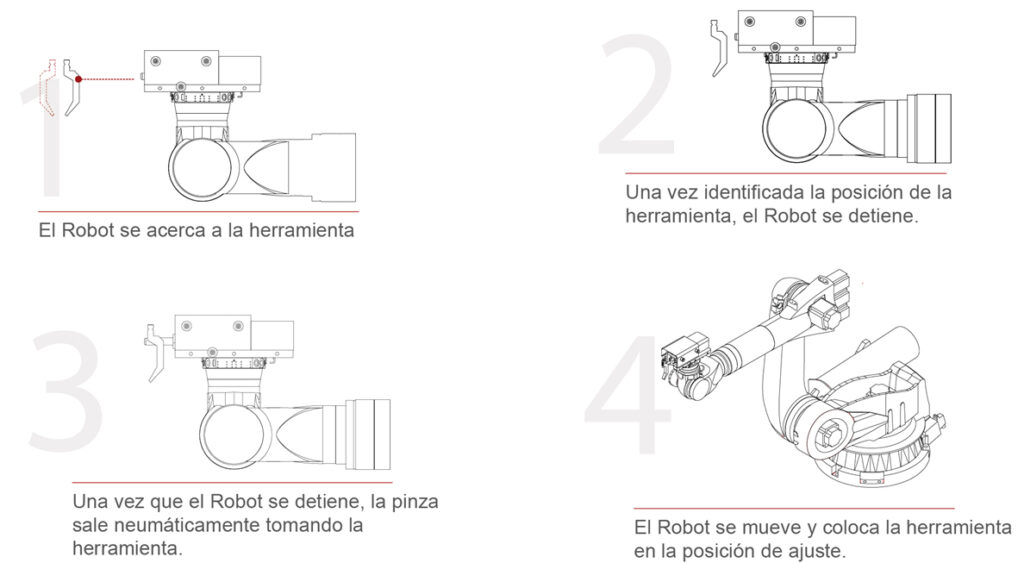 1

El Robot se acerca a la herramienta

2

Una vez identificada la posición de la herramienta, el Robot se detiene.

3

Una vez que el Robot se detiene, la pinza sale neumáticamente tomando la herramienta.

4

El Robot se mueve y coloca la herramienta en la posición de ajuste.